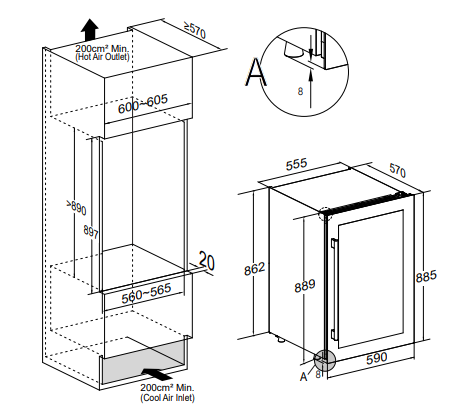 ≥570

200cm² Min.
(Hot Air Outlet)

600~605

>890

897

20

560~565

200cm² Min.
(Cool Air Inlet)

A

8

555

570

862

889

885

590

A

8